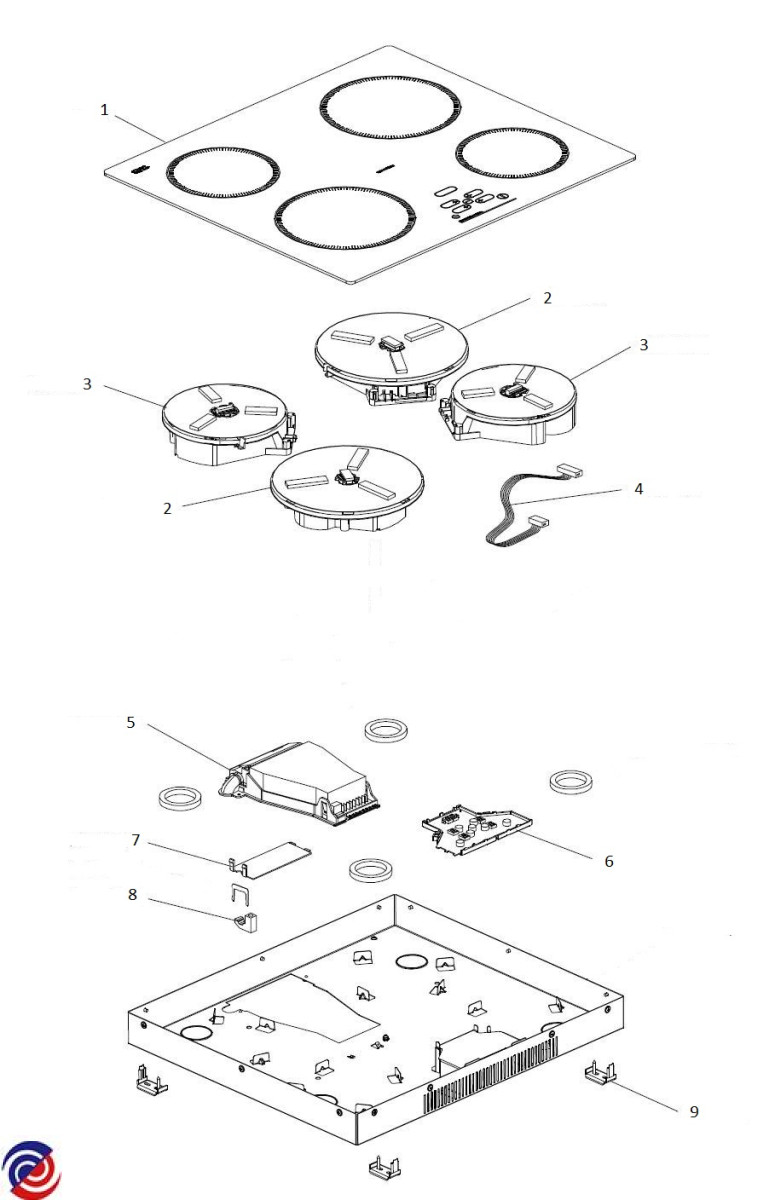 1
2
3
3
2
4
5
7
6
8
9